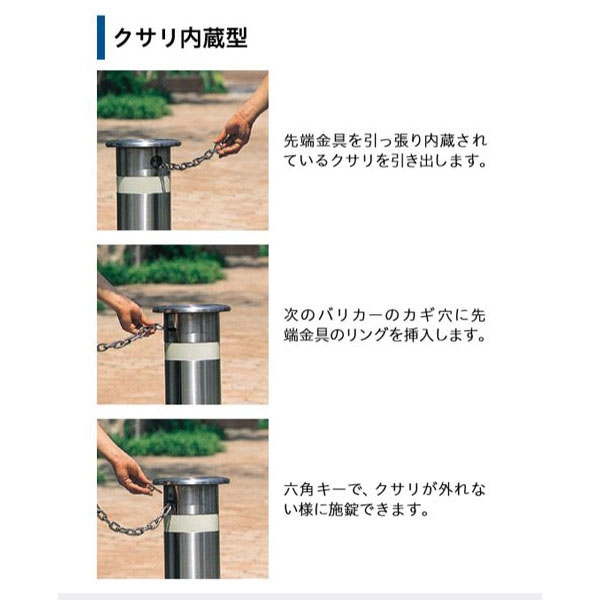 クサリ内蔵型

先端金具を引っ張り内蔵されているクサリを引き出します。

次のバリカーのカギ穴に先端金具のリングを挿入します。

六角キーで、クサリが外れない様に施錠できます。