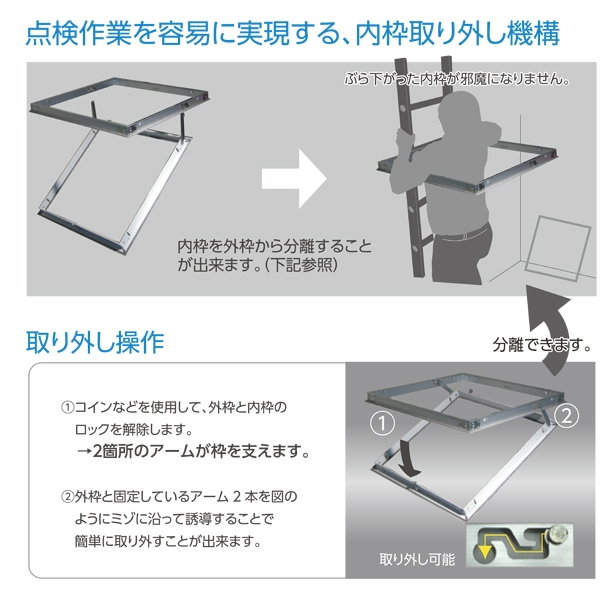 点検作業を容易に実現する、内枠取り外し機構

ぶら下がった内枠が邪魔になりません。

内枠を外枠から分離することが出来ます。(下記参照)

取り外し操作

分離できます。

①コインなどを使用して、外枠と内枠のロックを解除します。
→2箇所のアームが枠を支えます。

②外枠と固定しているアーム 2 本を図のようにミゾに沿って誘導することで簡単に取り外すことが出来ます。

①

②

取り外し可能