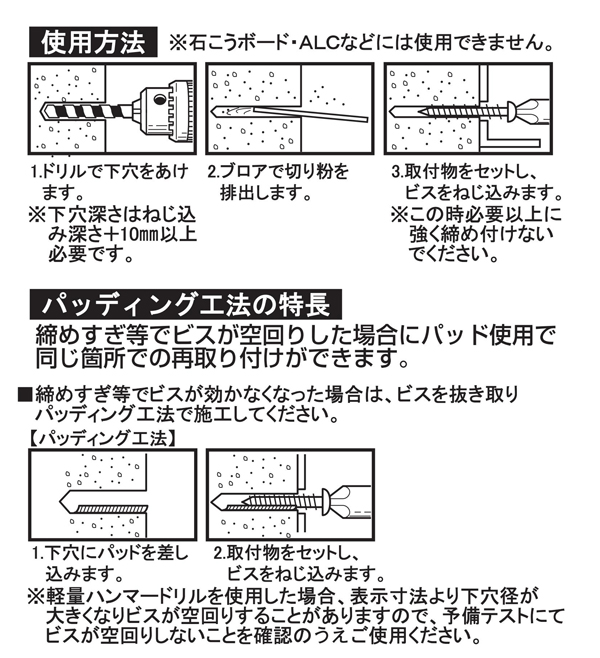 使用方法 ※石こうボード・ALCなどには使用できません。

1.ドリルで下穴をあけます。
※下穴深さはねじ込み深さ＋10㎜以上必要です。

2.ブロアで切り粉を排出します。

3.取付物をセットし、ビスをねじ込みます。
※この時必要以上に強く締め付けないでください。

パッディング工法の特長

締めすぎ等でビスが空回りした場合にパッド使用で同じ箇所での再取り付けができます。

■締めすぎ等でビスが効かなくなった場合は、ビスを抜き取りパッディング工法で施工してください。

【パッディング工法】

1.下穴にパッドを差し込みます。

2.取付物をセットし、ビスをねじ込みます。

※軽量ハンマードリルを使用した場合、表示寸法より下穴径が大きくなりビスが空回りすることがありますので、予備テストにてビスが空回りしないことを確認のうえご使用ください。