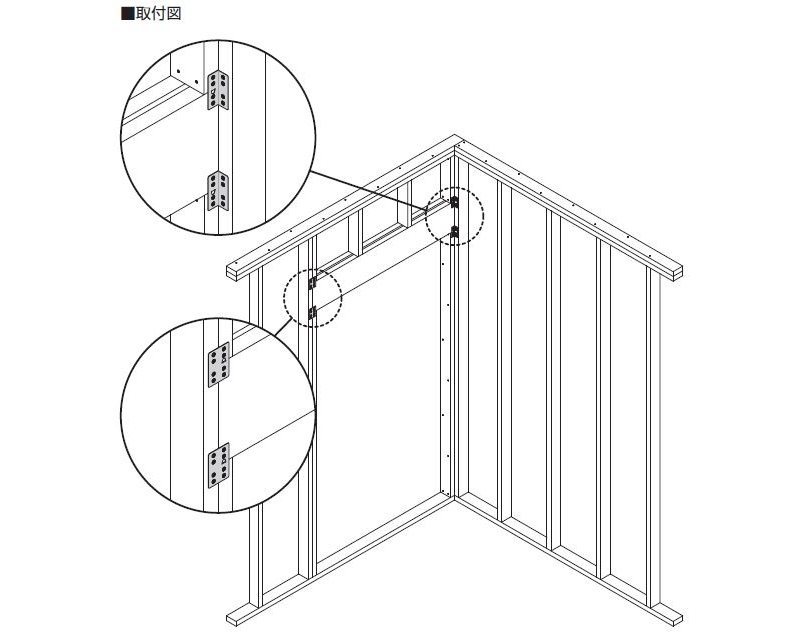 ■取付図