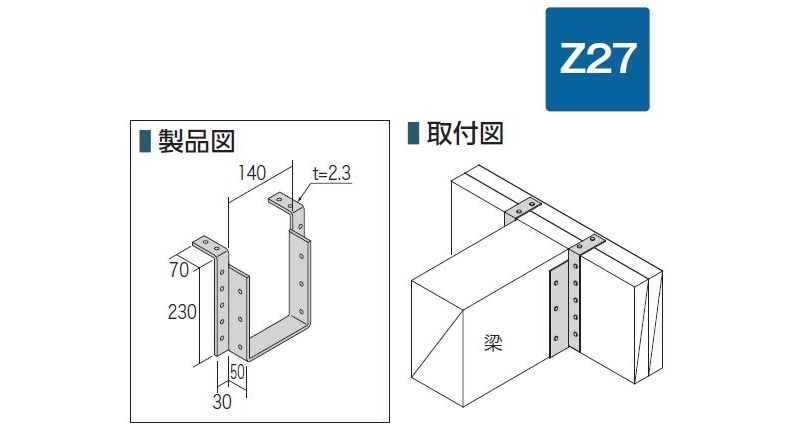 Z27

製品図

140
t=2.3
70
230
50
30

取付図

梁