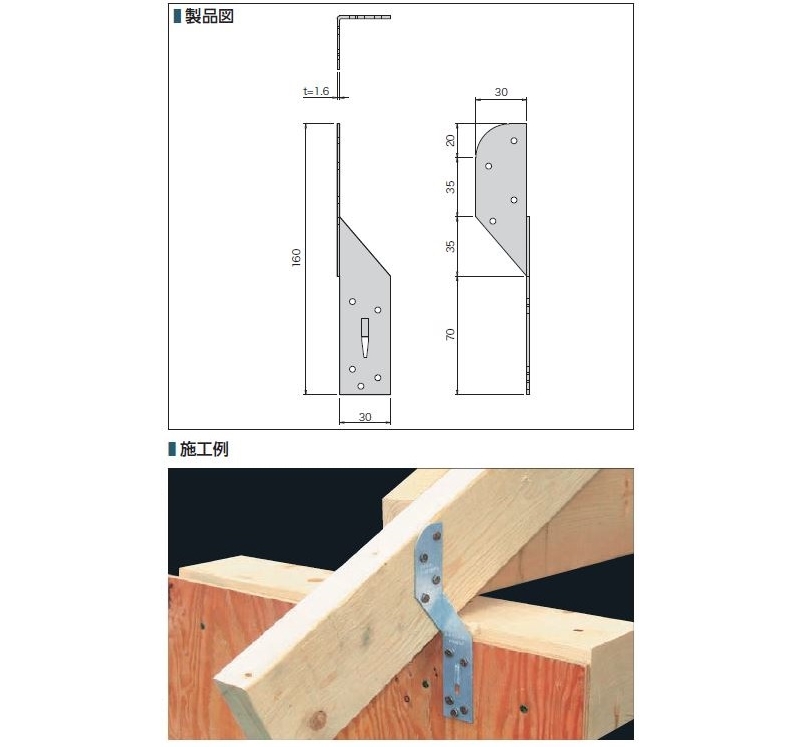 製品図

t=1.6

160

30

30

20

35

35

70

施工例