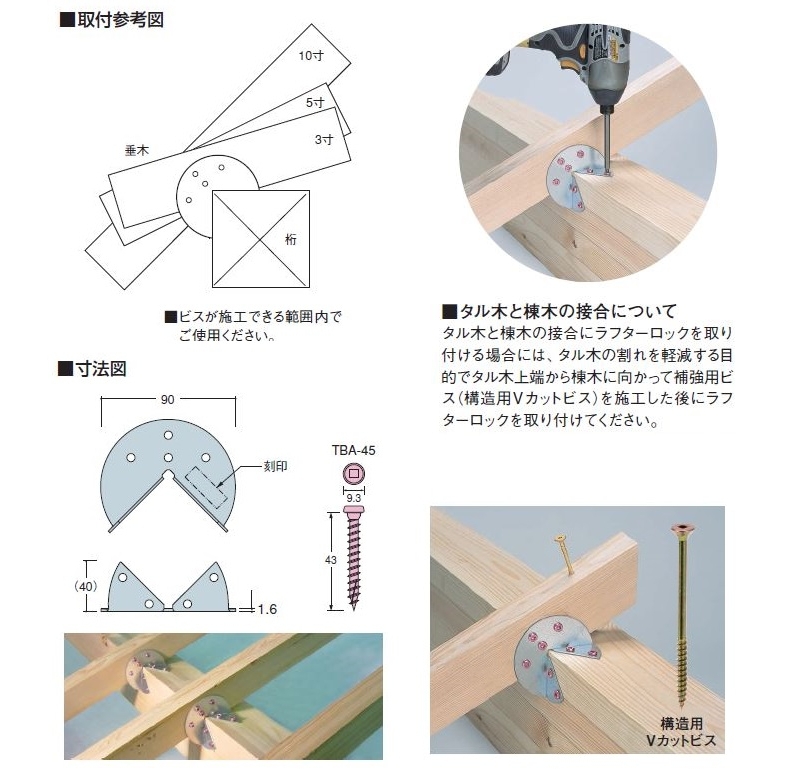 ■取付参考図

10寸

5寸

3寸

垂木

桁

■ビスが施工できる範囲内でご使用ください。

■寸法図

90

刻印

(40)

1.6

TBA-45

9.3

43

■タル木と棟木の接合について

タル木と棟木の接合にラフターロックを取り付ける場合には、タル木の割れを軽減する目的でタル木上端から棟木に向かって補強用ビス（構造用Vカットビス）を施工した後にラフターロックを取り付けてください。

構造用
Vカットビス